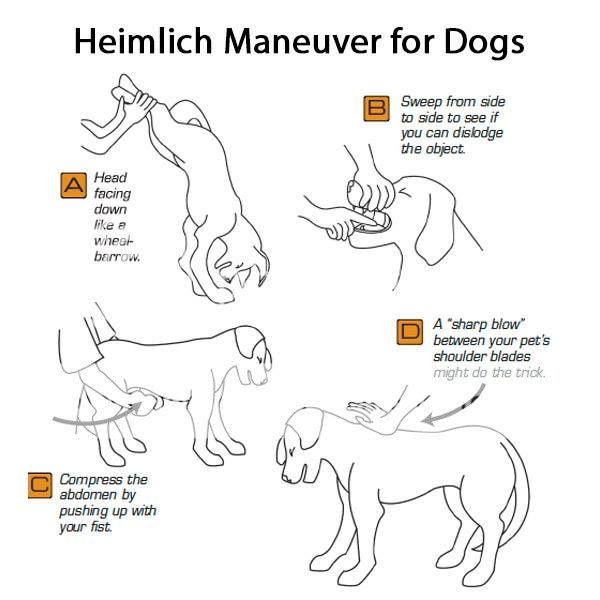 Heimlich Maneuver for Dogs

A Head facing down like a wheelbarrow.

B Sweep from side to side to see if you can dislodge the object.

C Compress the abdomen by pushing up with your fist.

D A "sharp blow" between your pet's shoulder blades might do the trick.